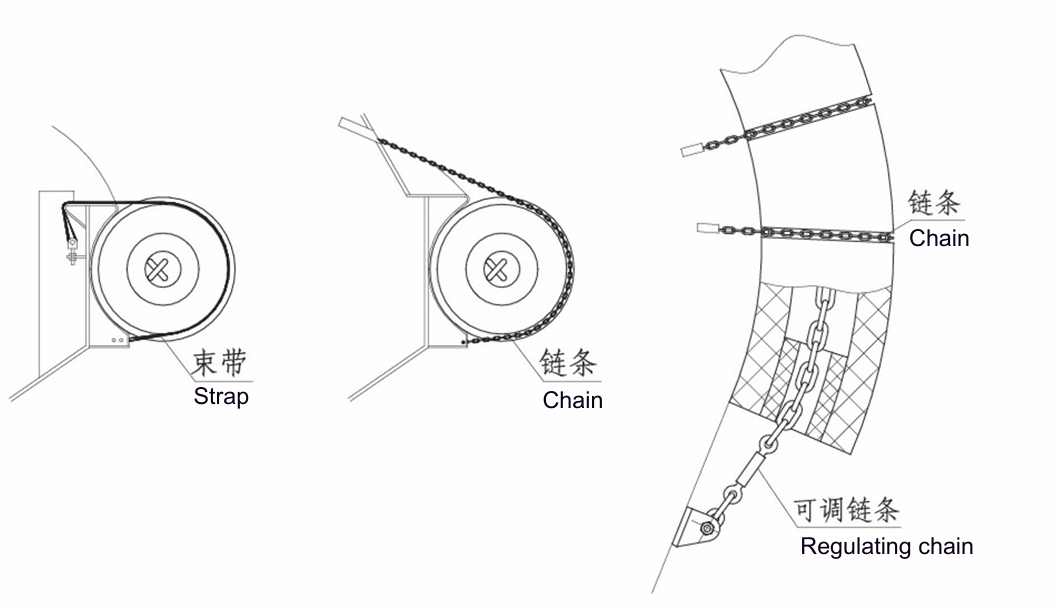 束带
Strap

链条
Chain

链条
Chain

可调链条
Regulating chain